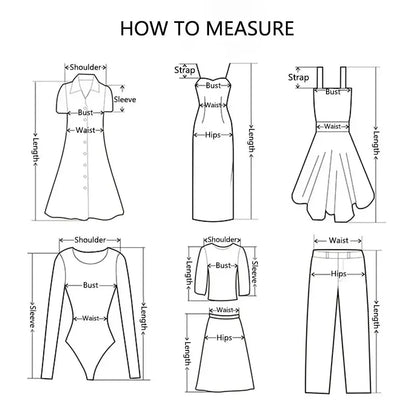 HOW TO MEASURE

Shoulder
Sleeve
Bust
Waist
Length

Strap
Bust
Waist
Hips
Length

Strap
Bust
Waist
Length

Shoulder
Bust
Waist
Sleeve
Length

Shoulder
Length
Bust
Sleeve

Waist
Hips
Length

Waist
Hips
Length